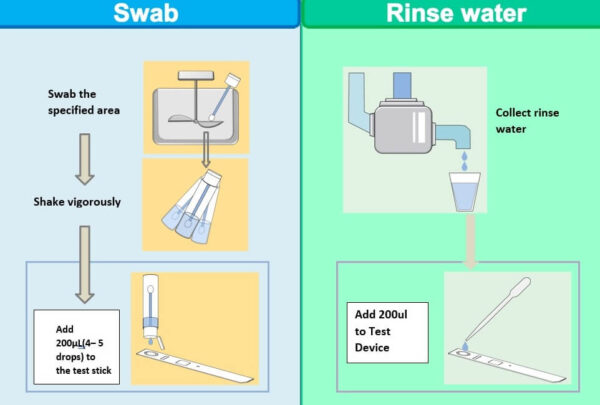 Swab

Swab the specified area

Shake vigorously

Add 200μL(4– 5 drops) to the test stick

Rinse water

Collect rinse water

Add 200ul to Test Device